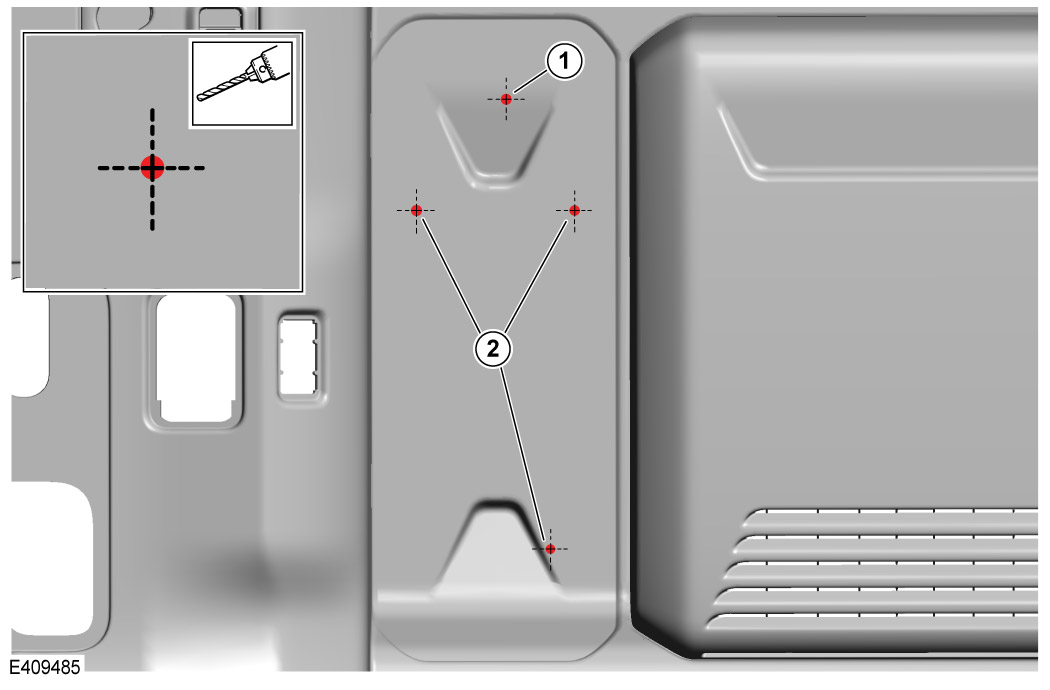 1

2

E409485