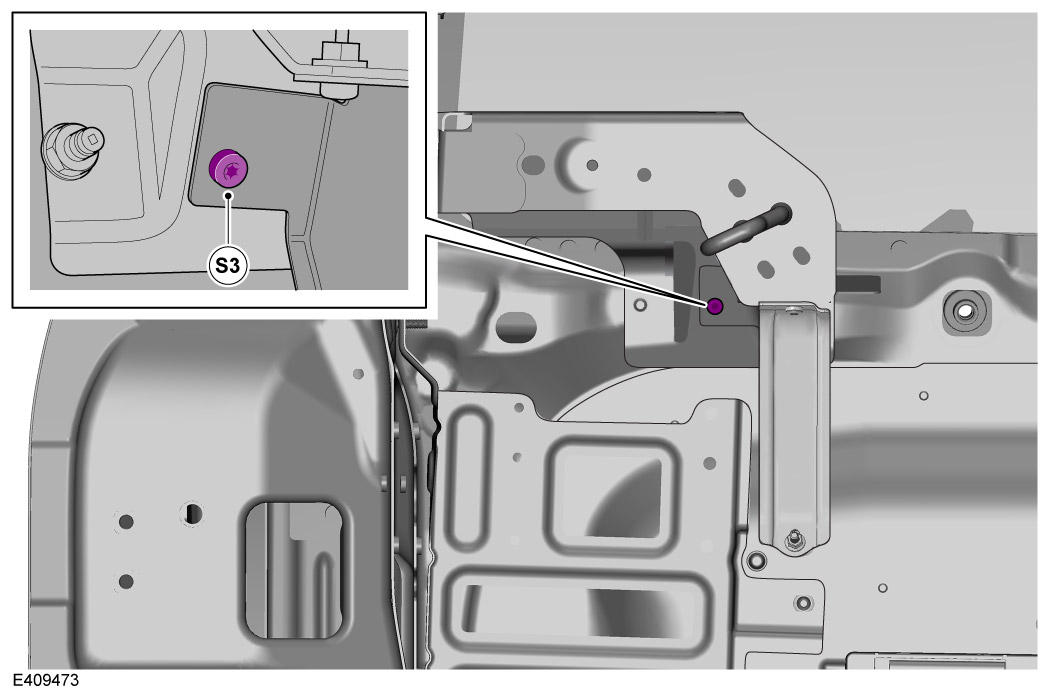 S3

E409473