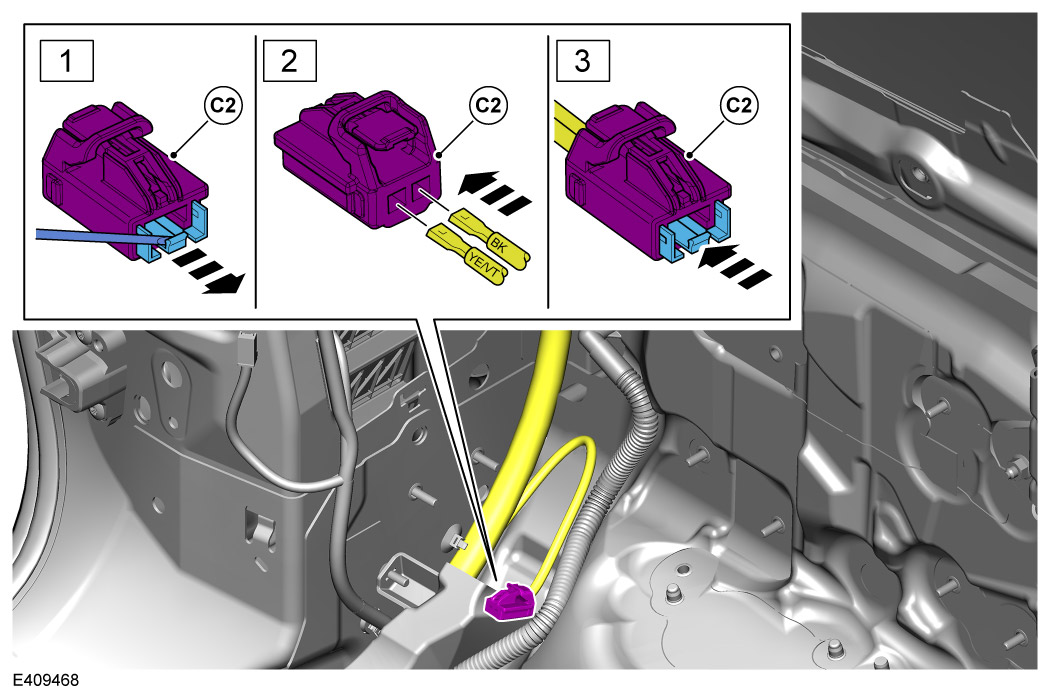 1
C2

2
C2
BK
YE/VT

3
C2

E409468