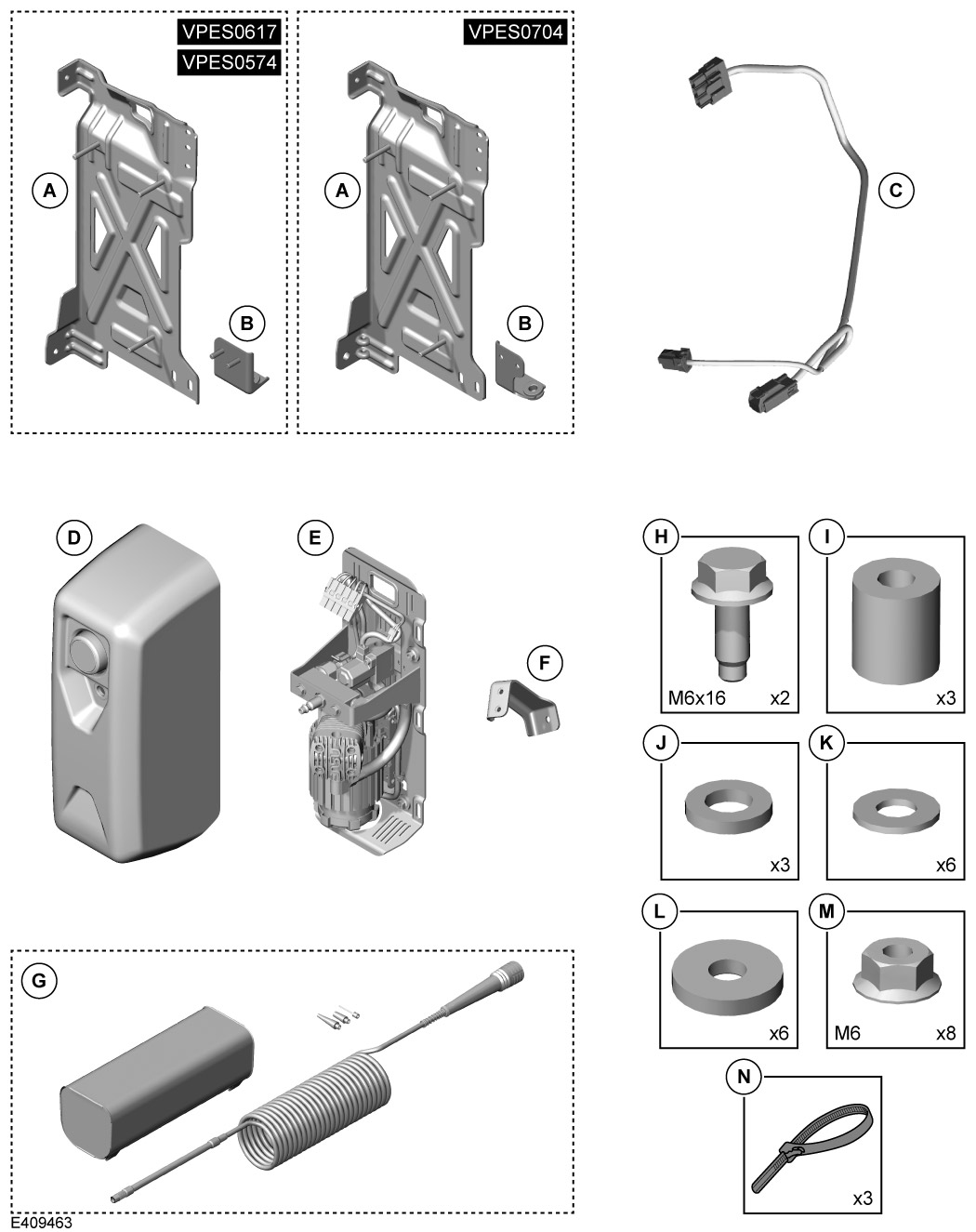 VPES0617
VPES0574
A
B

VPES0704
A
B

C

D

E

F

H
M6x16 x2

I
x3

J
x3

K
x6

L
x6

M
M6 x8

G

N
x3

E409463