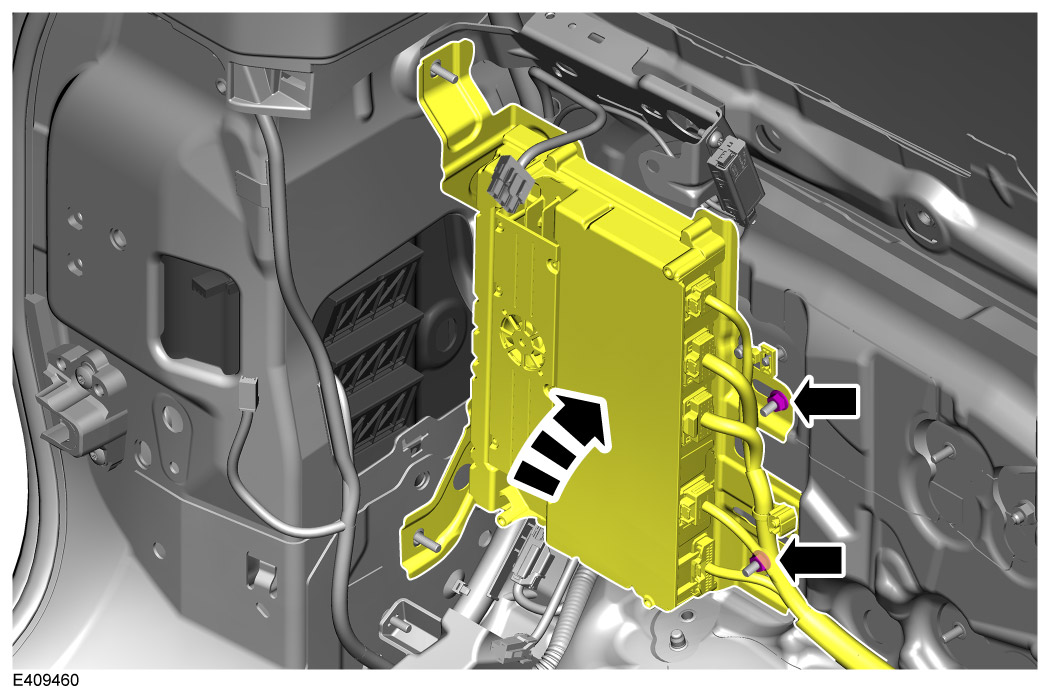 E409460