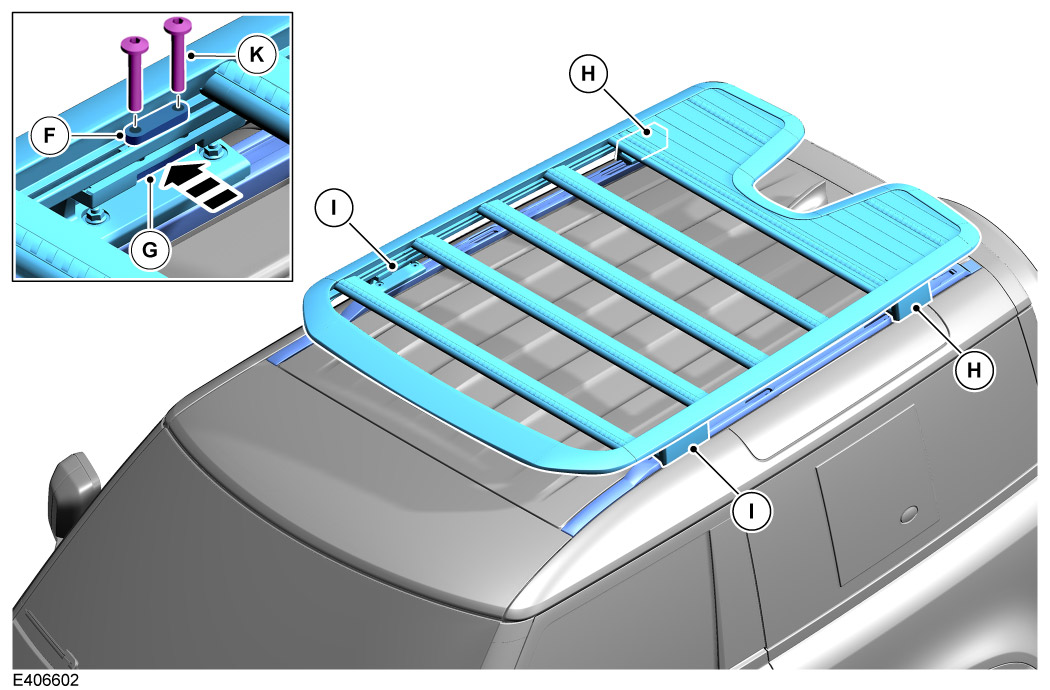 K
F
G
H
I
H
I
E406602