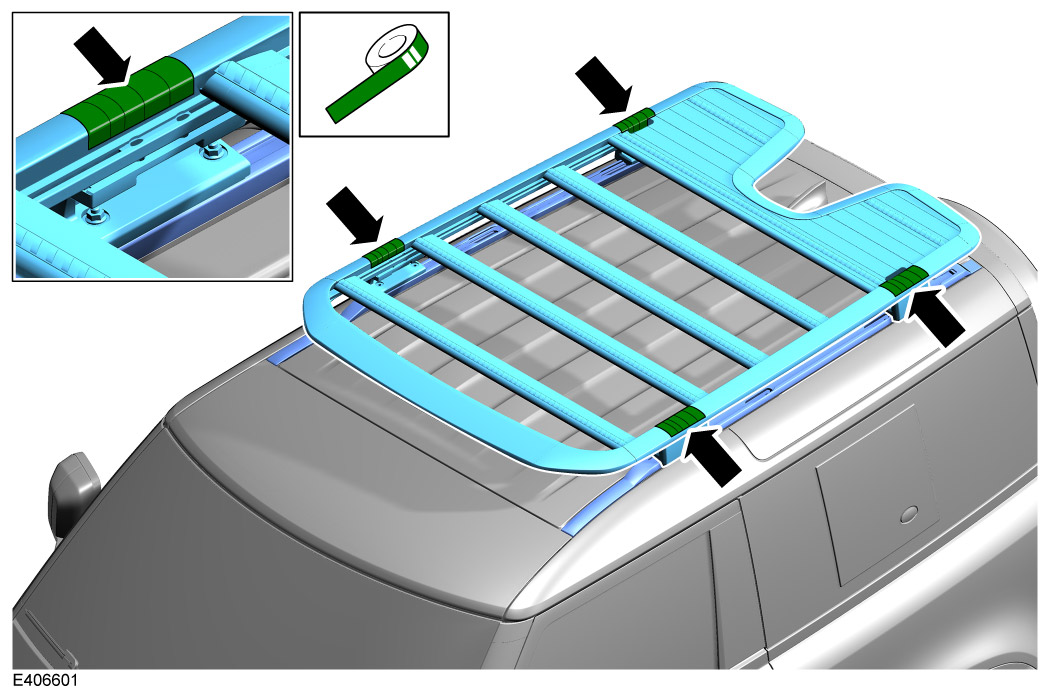 E406601