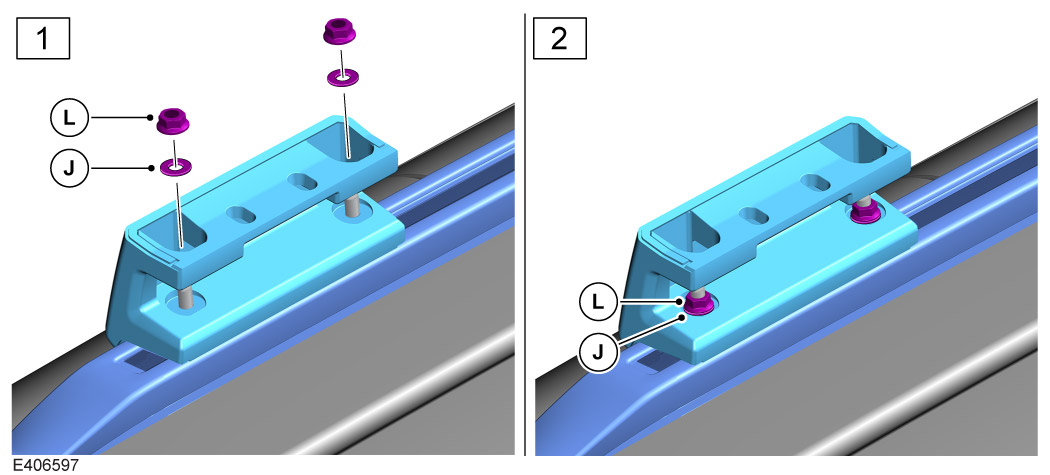 1
L
J
2
L
J
E406597