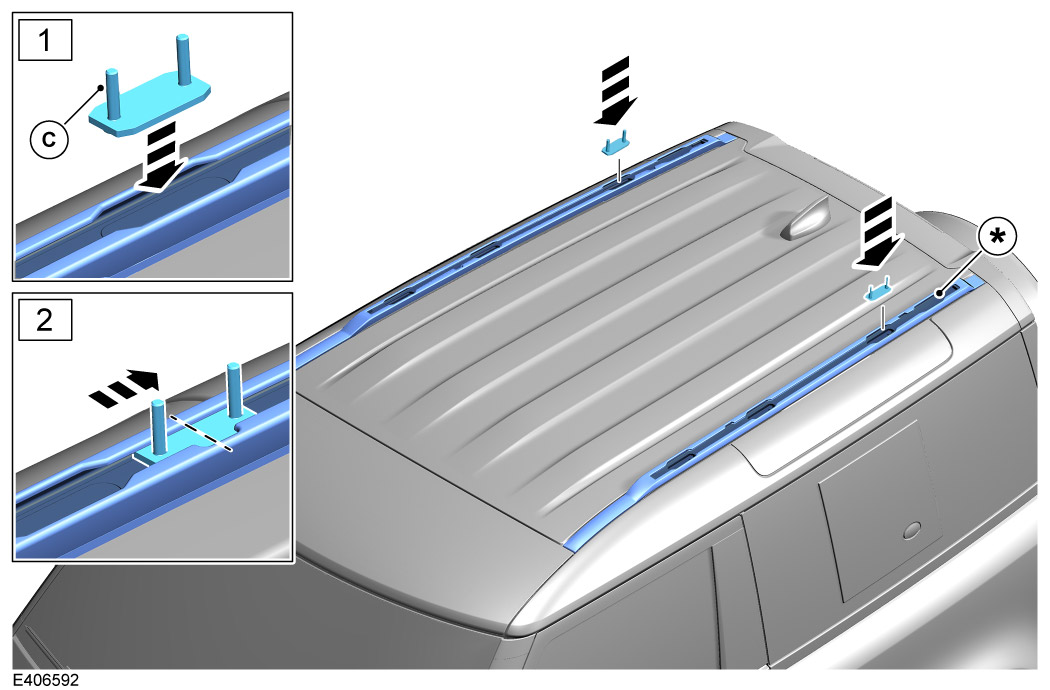 1

c

2

*

E406592