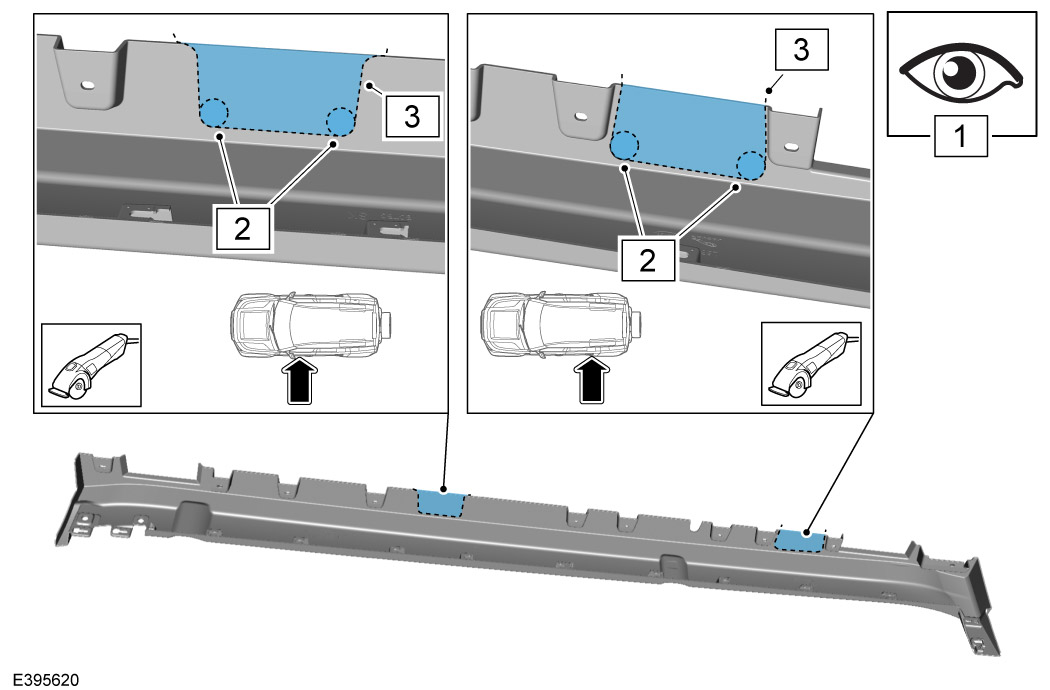 3
2
3
2
1
E395620