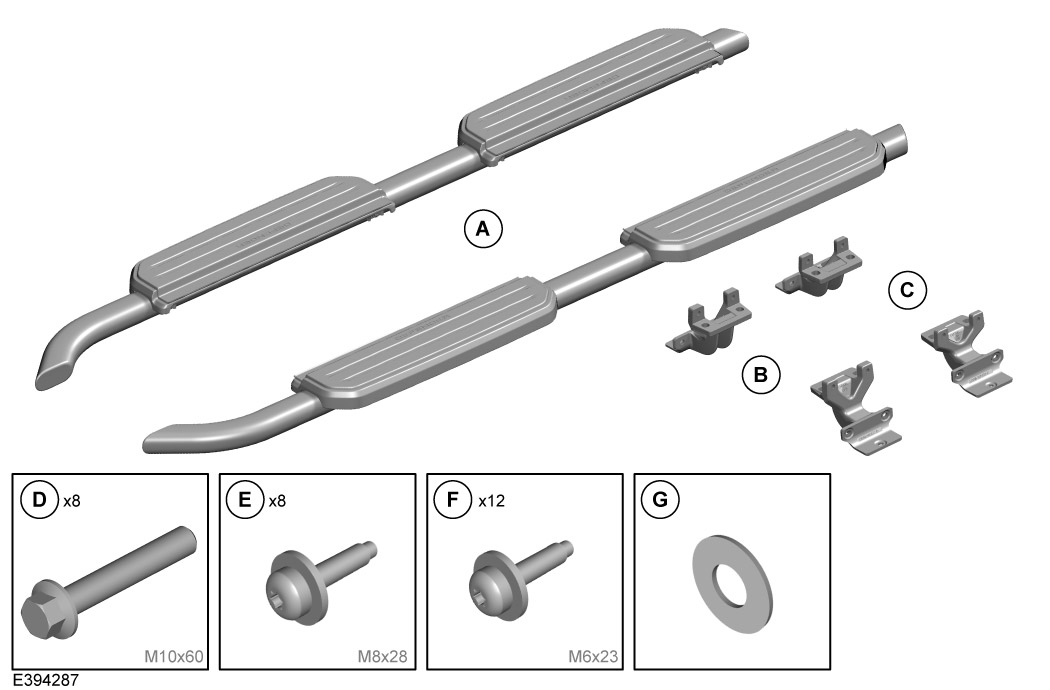 A

C

B

D x8

M10x60

E x8

M8x28

F x12

M6x23

G

E394287