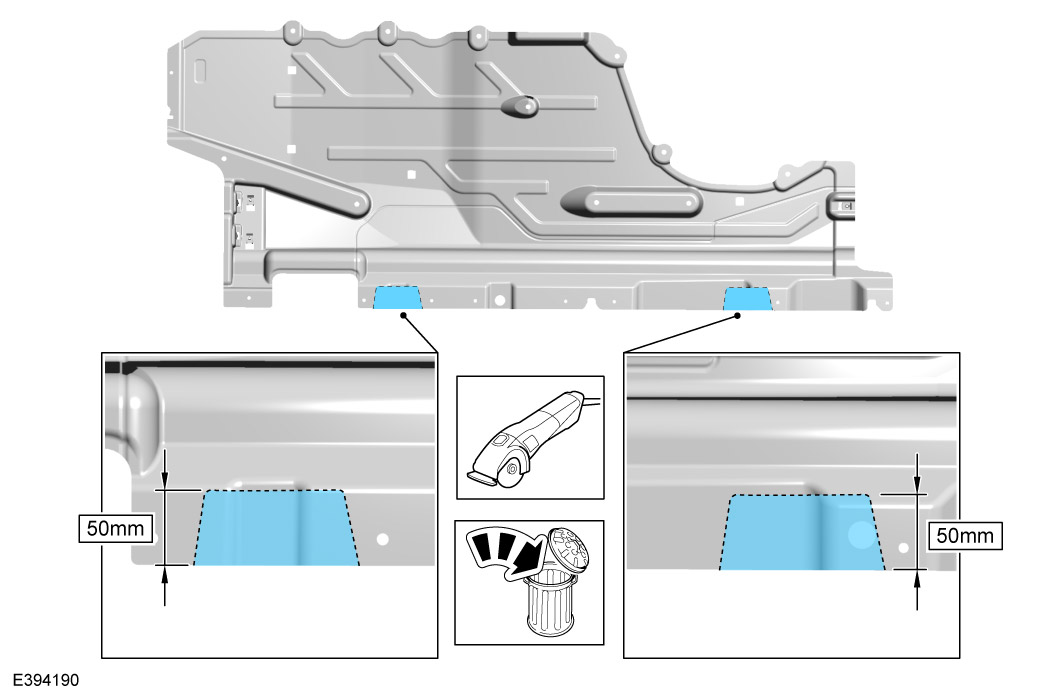 50mm

50mm

E394190