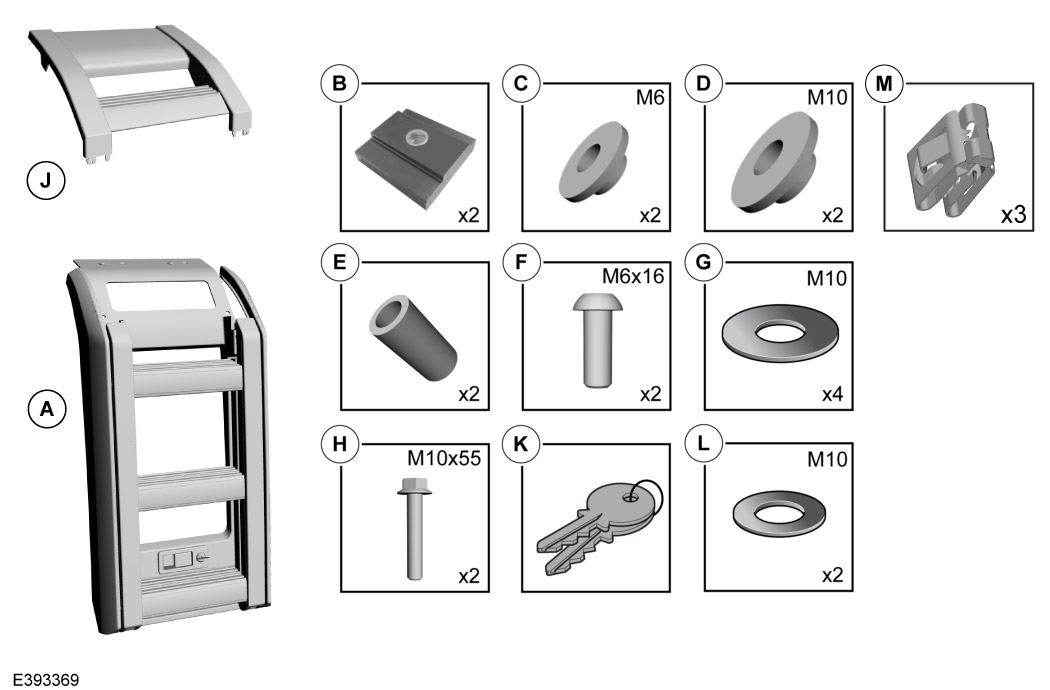 J

A

B
x2

C
M6
x2

D
M10
x2

M
x3

E
x2

F
M6x16
x2

G
M10
x4

H
M10x55
x2

K

L
M10
x2

E393369