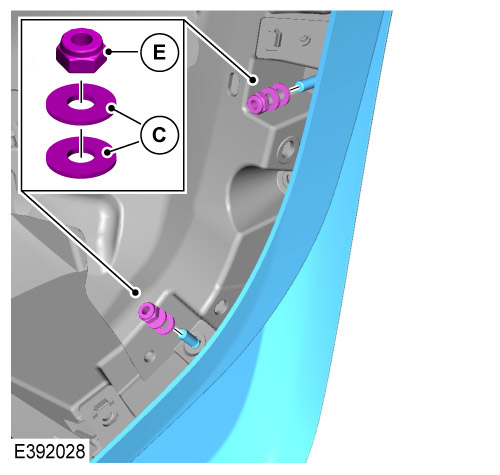 E

C

E392028