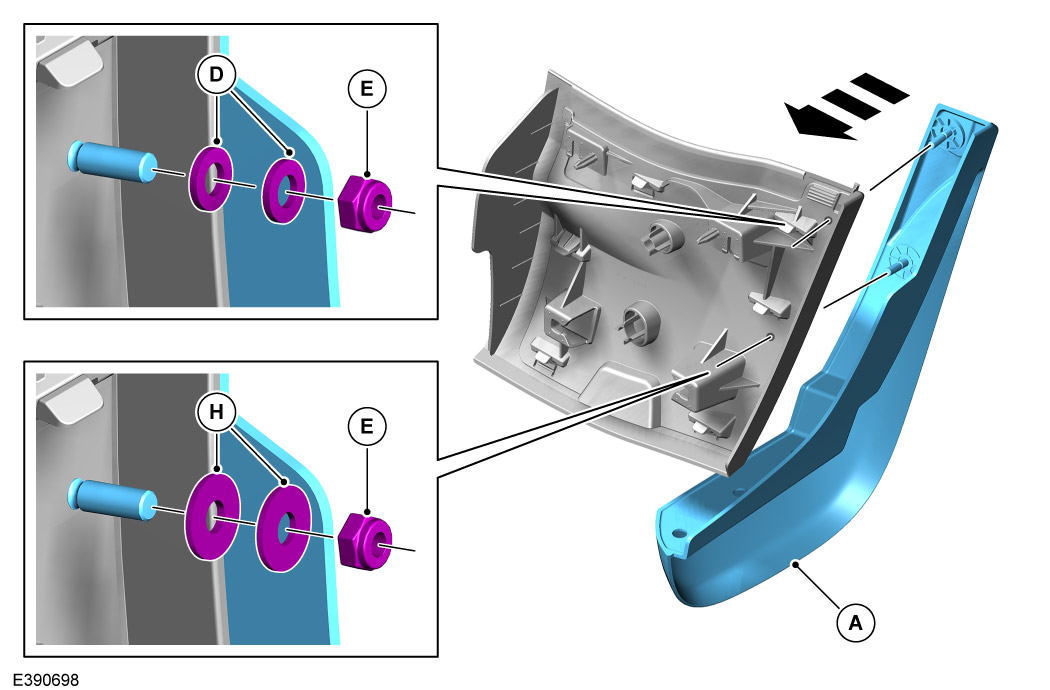 D
E
H
E
A
E390698