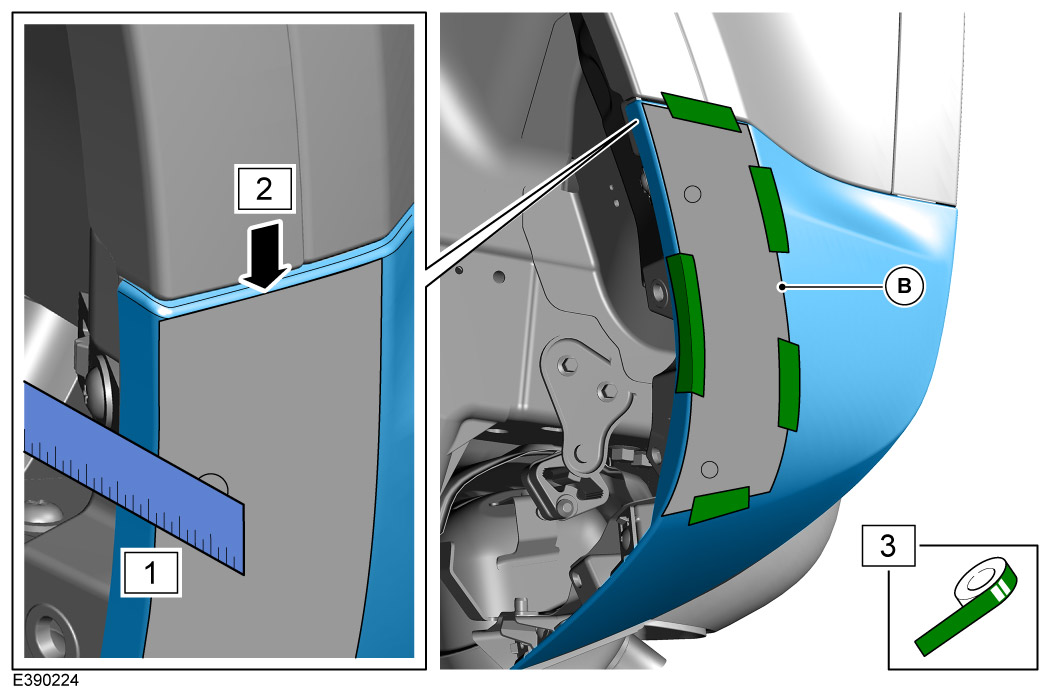 2

1

B

3

E390224