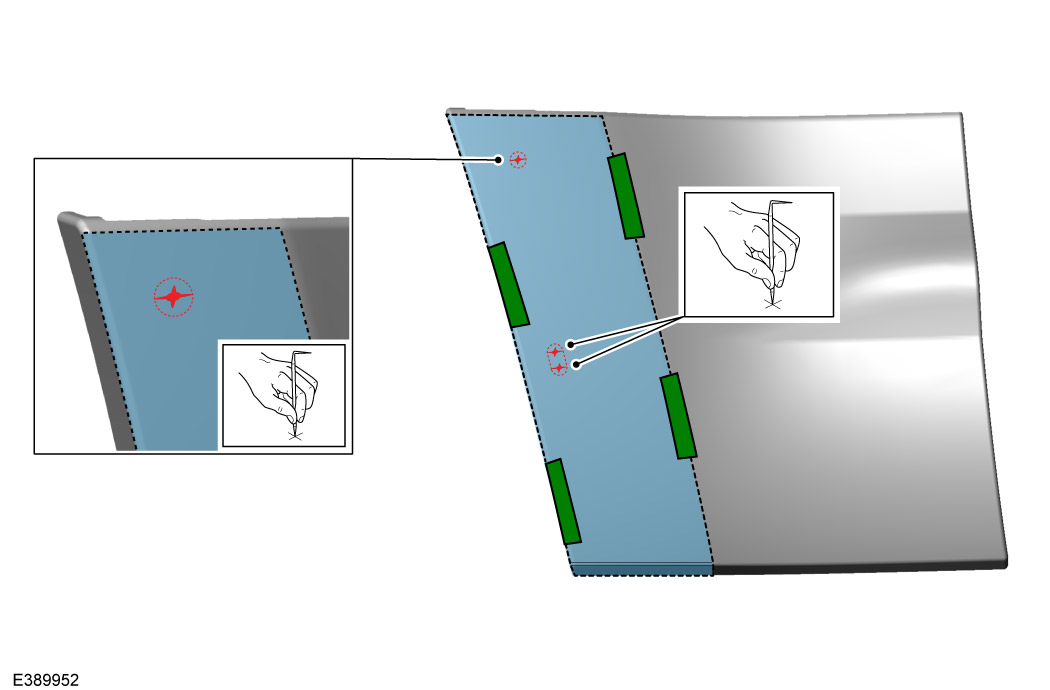 E389952