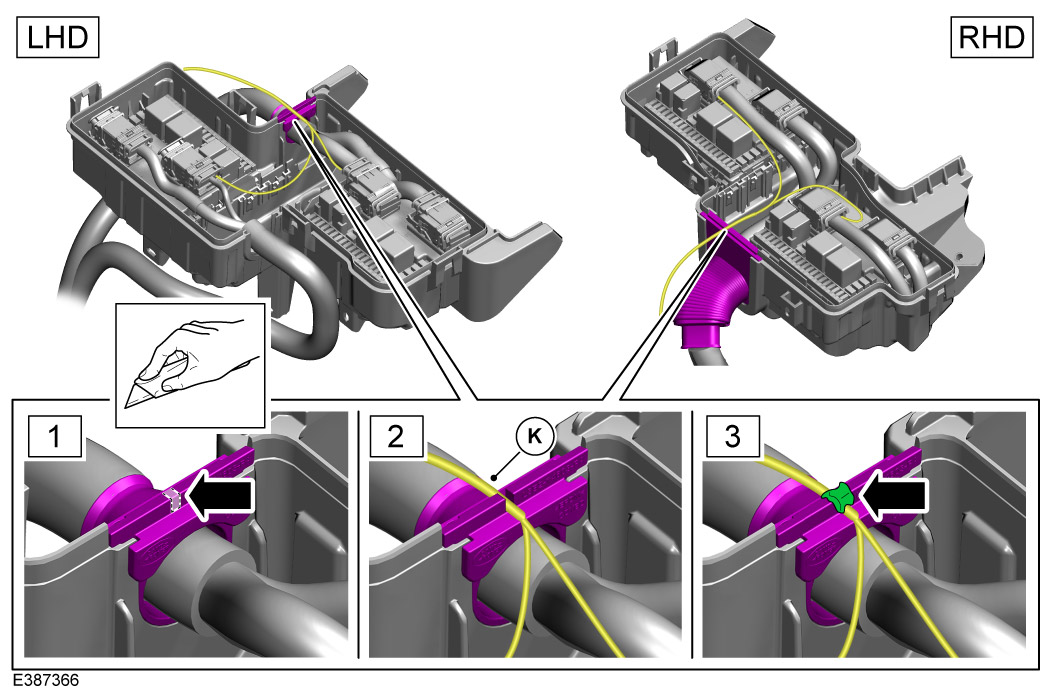 LHD

RHD

1

2

K

3

E387366