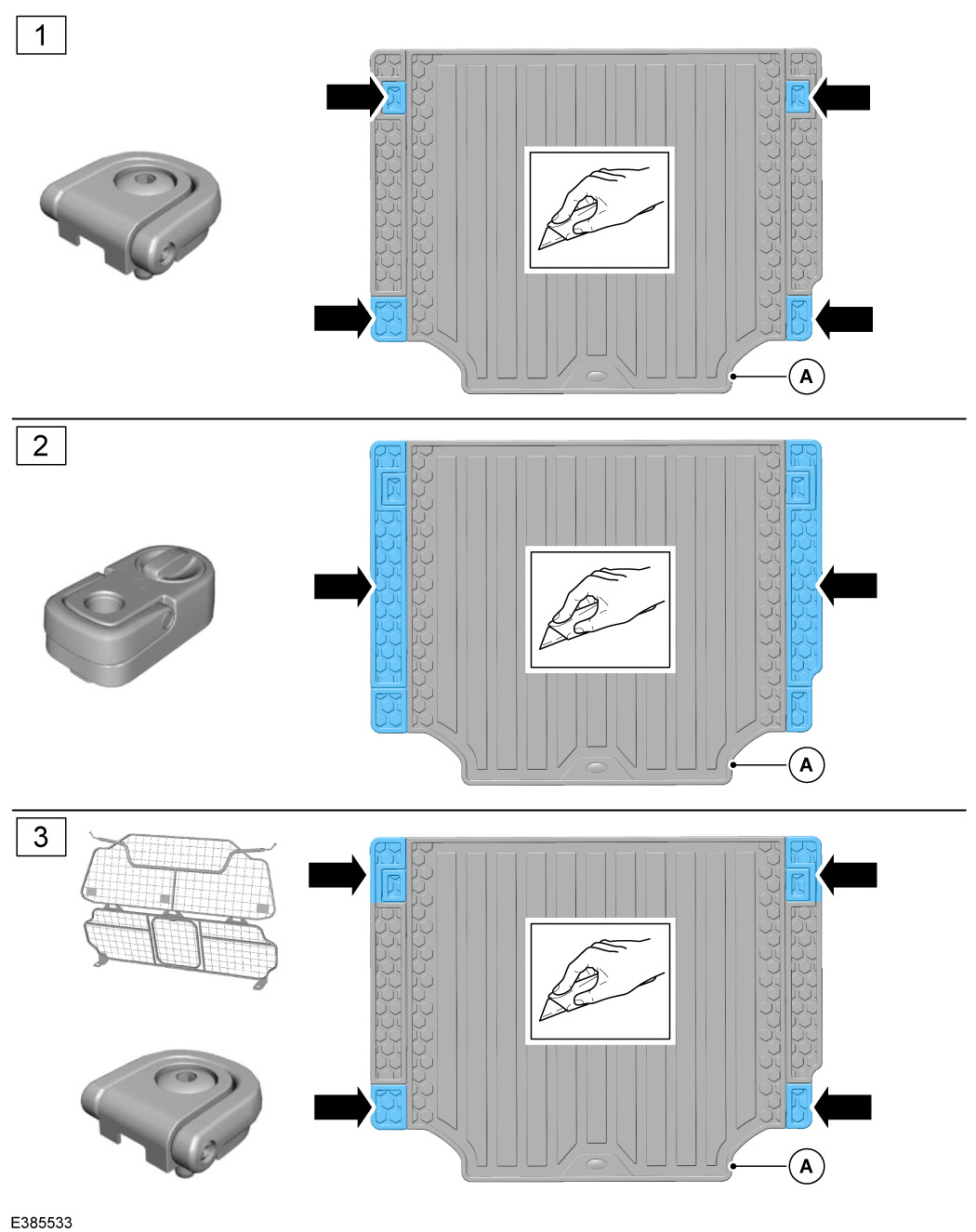 1

A

2

A

3

A

E385533