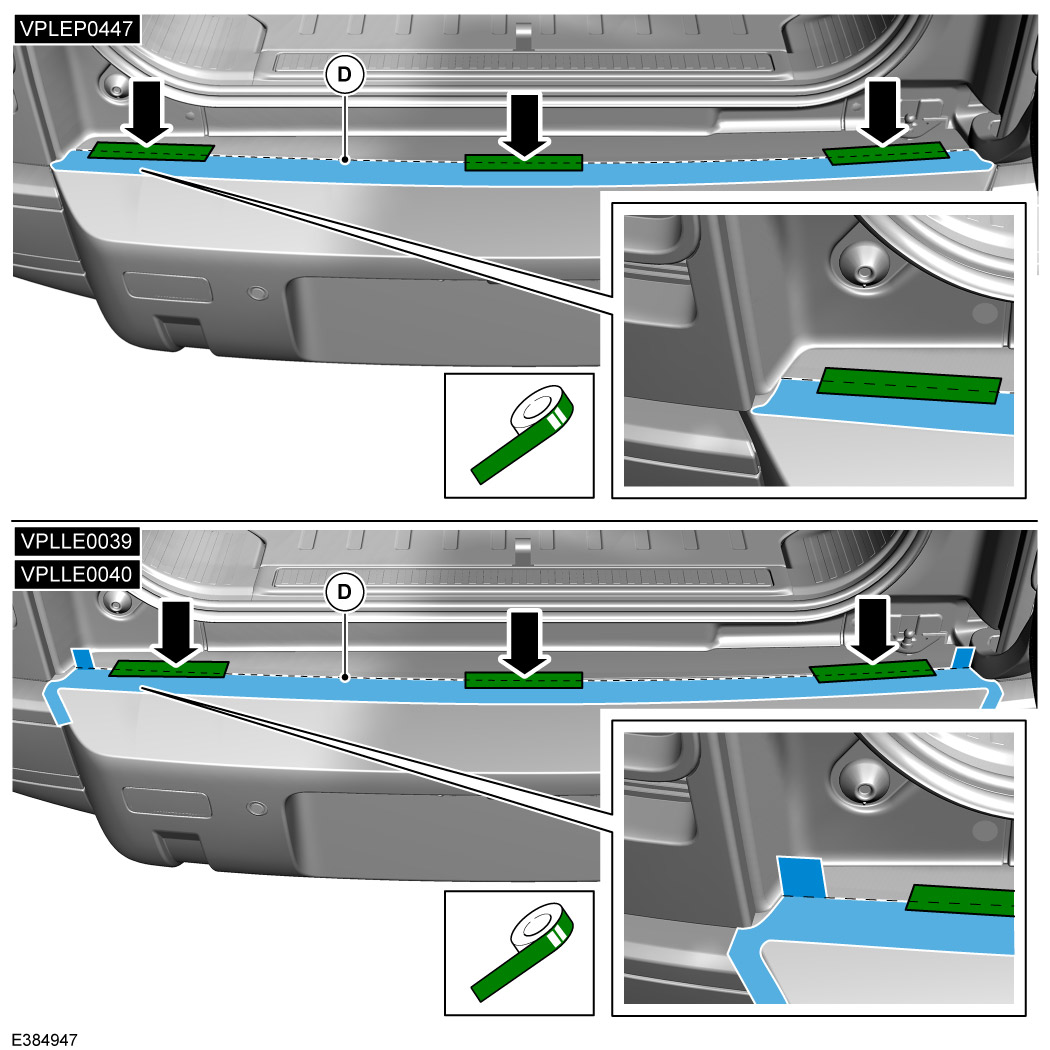 VPLEP0447

D

VPLLE0039
VPLLE0040

D

E384947