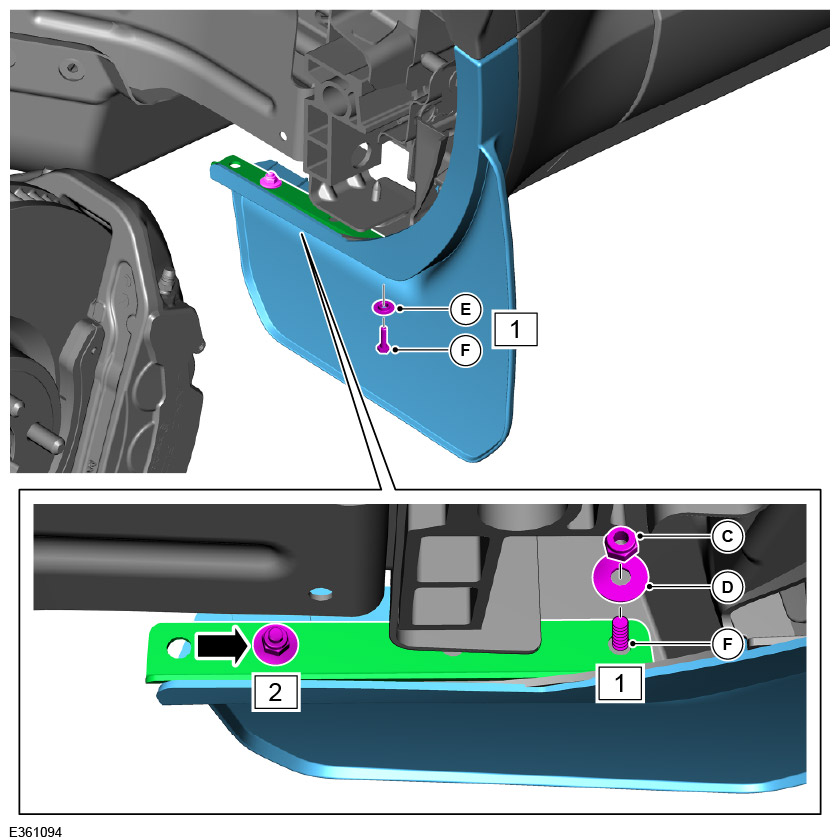 E
1
F
C
D
F
2
1
E361094