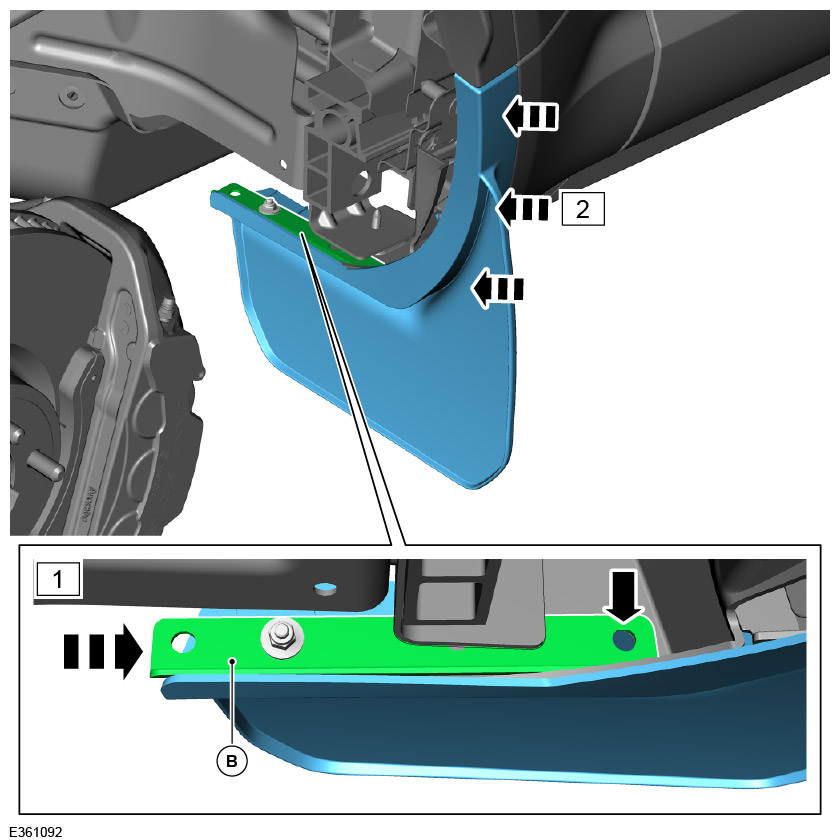 2

1

B

E361092