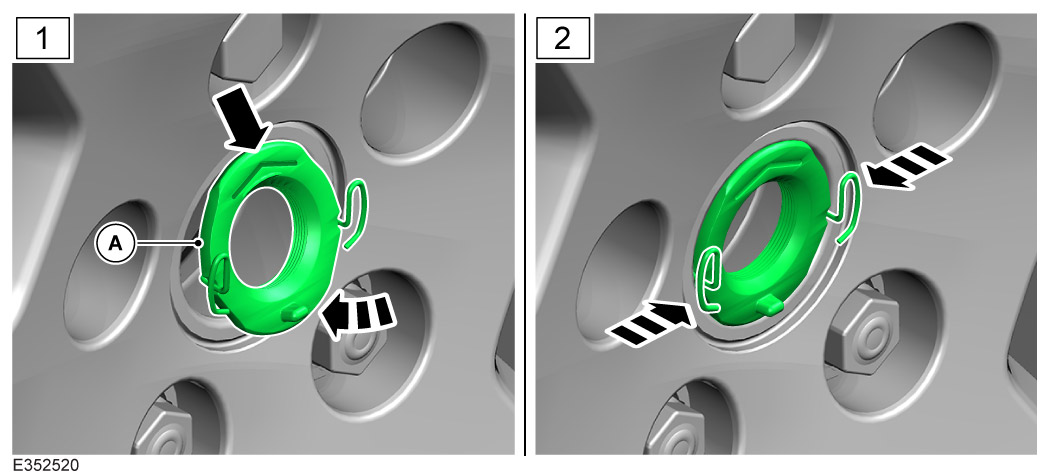 1

A

2

E352520