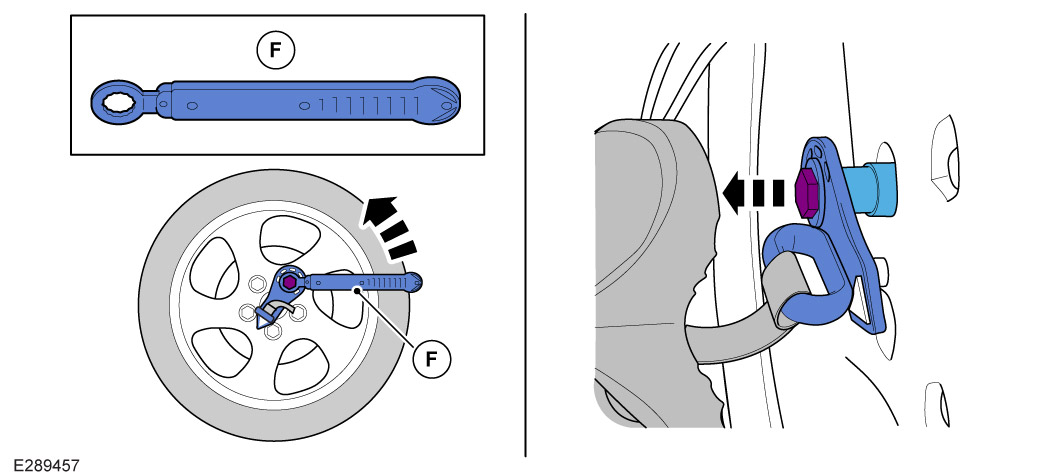 F

F

E289457