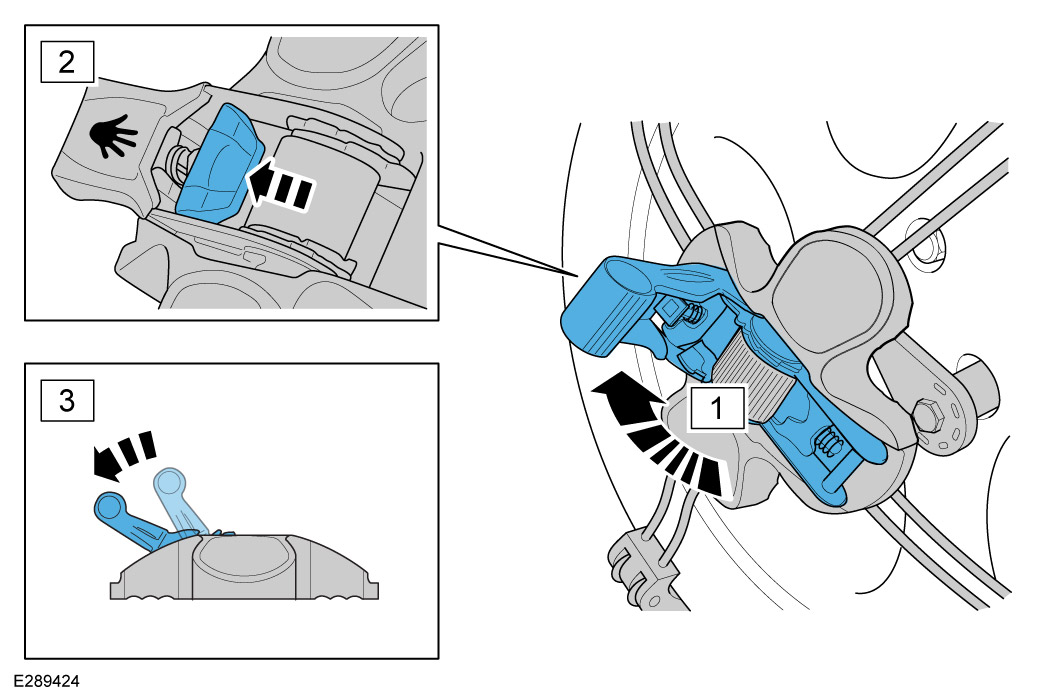 2

3

1

E289424