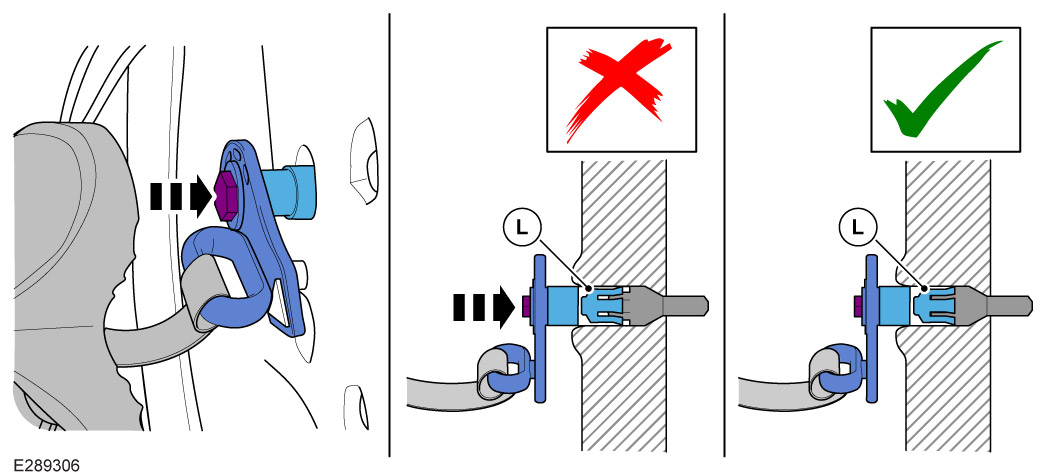 L

L

E289306