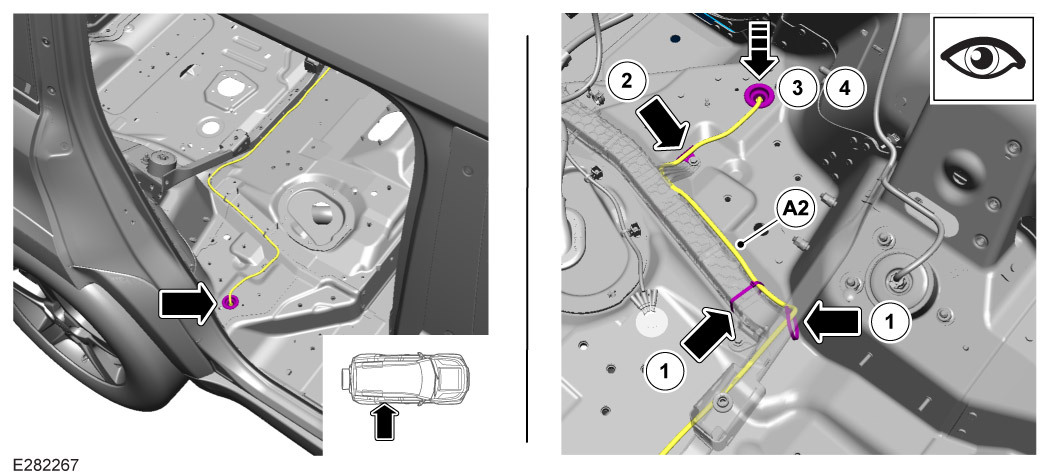 2

3

4

A2

1

1

E282267