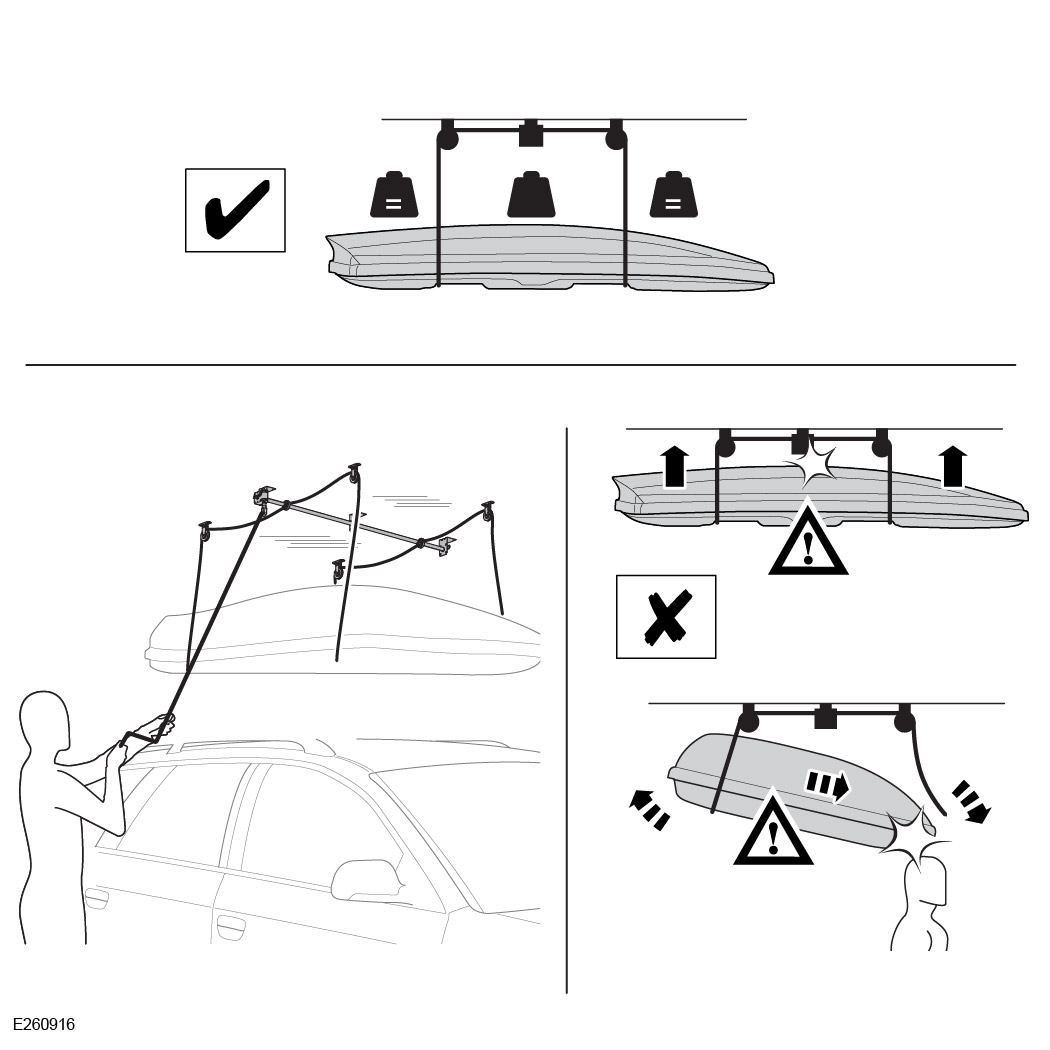 E260916