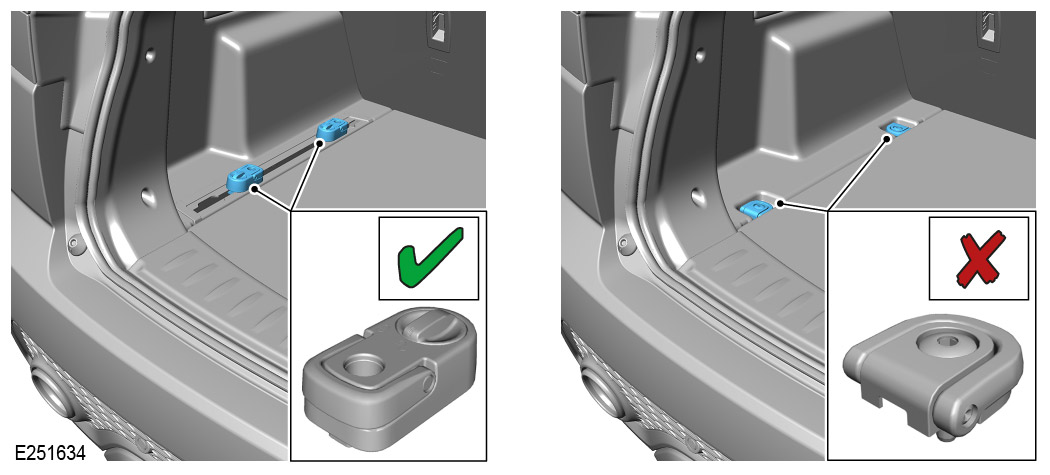 E251634