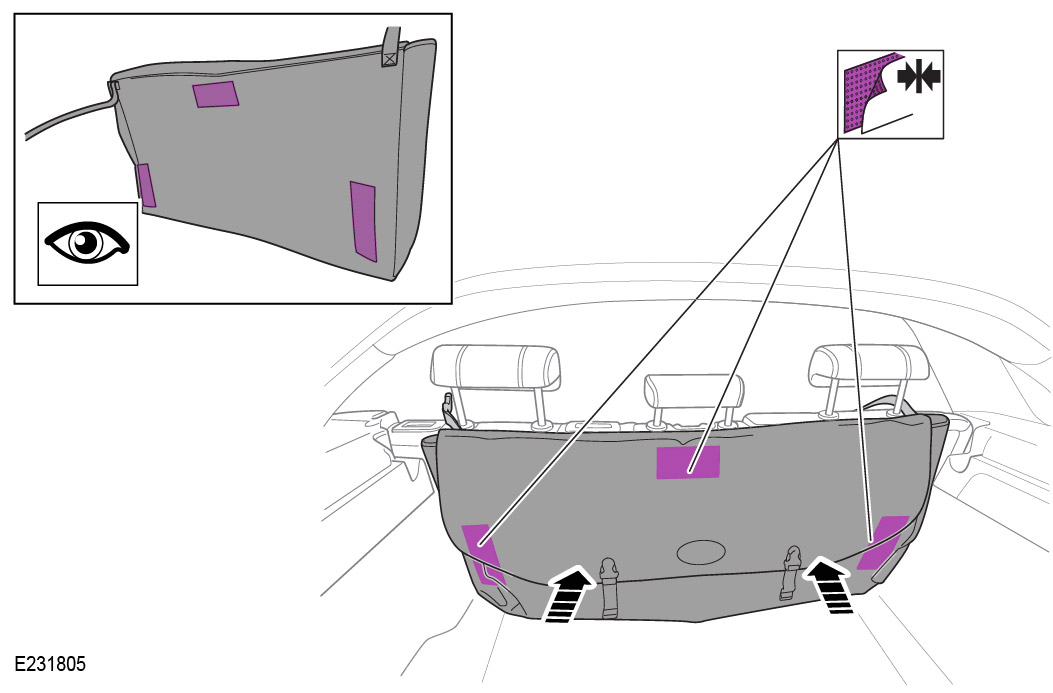 E231805