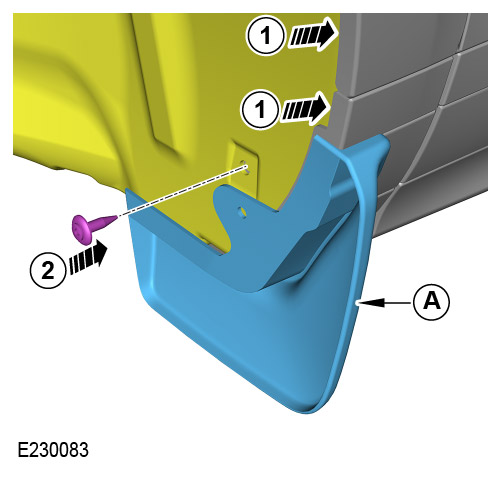 1
1
2
A
E230083