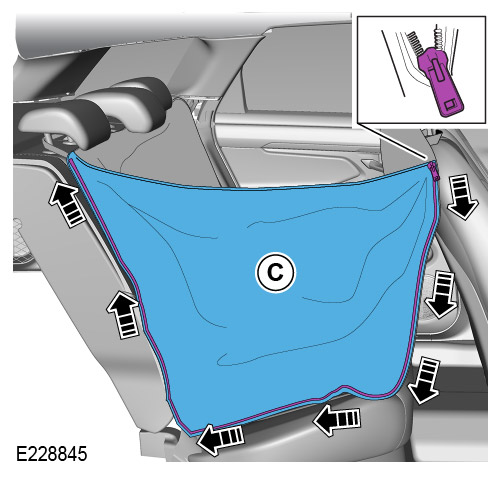 C

E228845