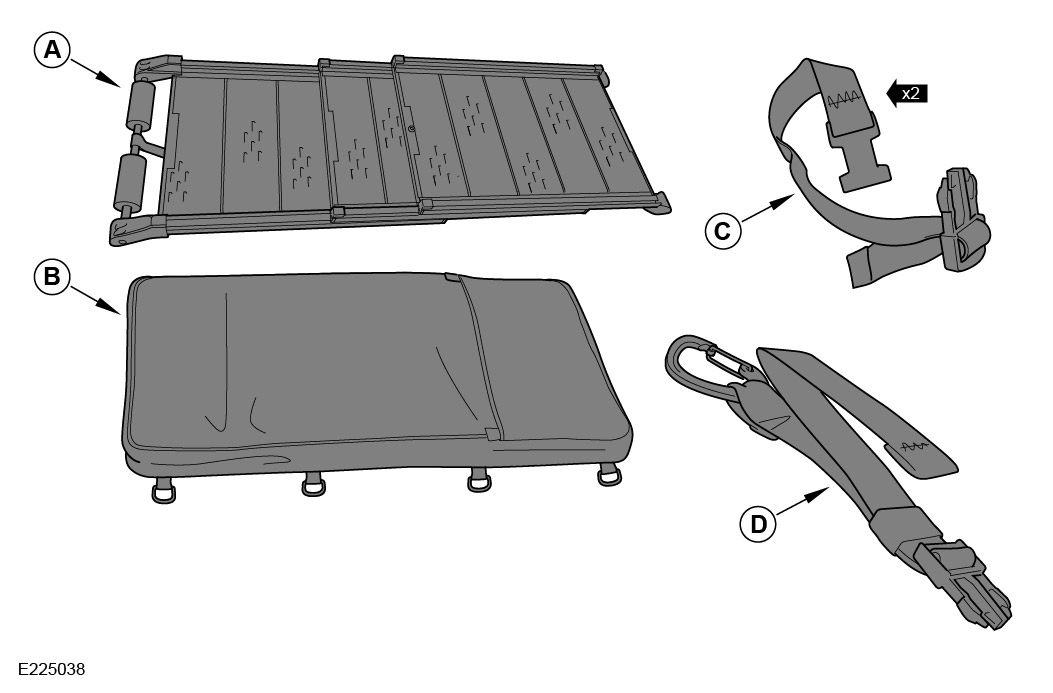 A
x2
C
B
D
E225038