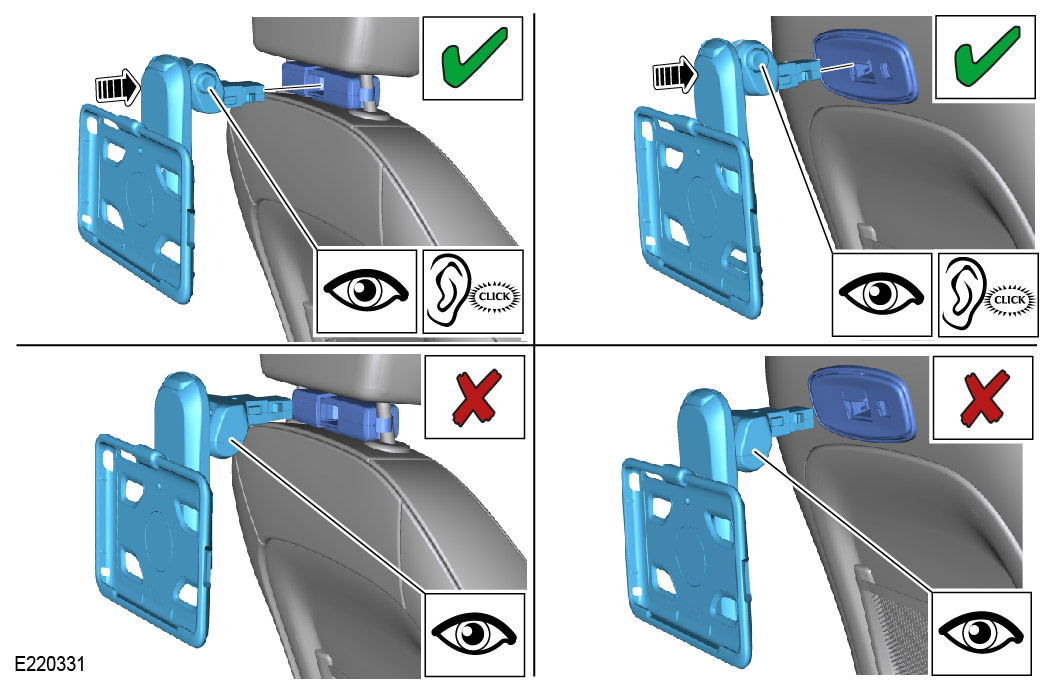 CLICK

CLICK

E220331