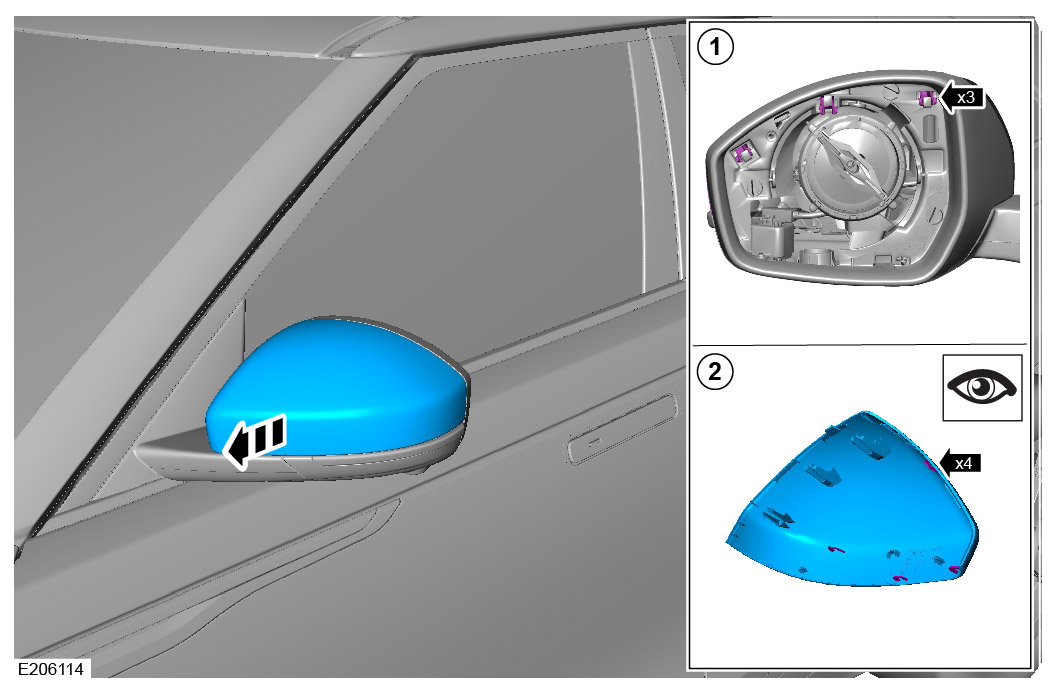 1
x3
2
x4
E206114