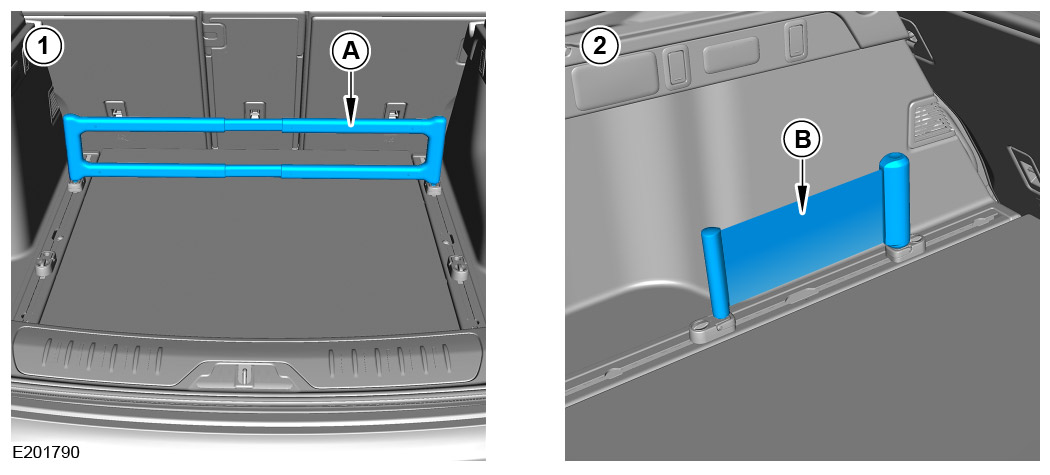 1
A
2
B
E201790