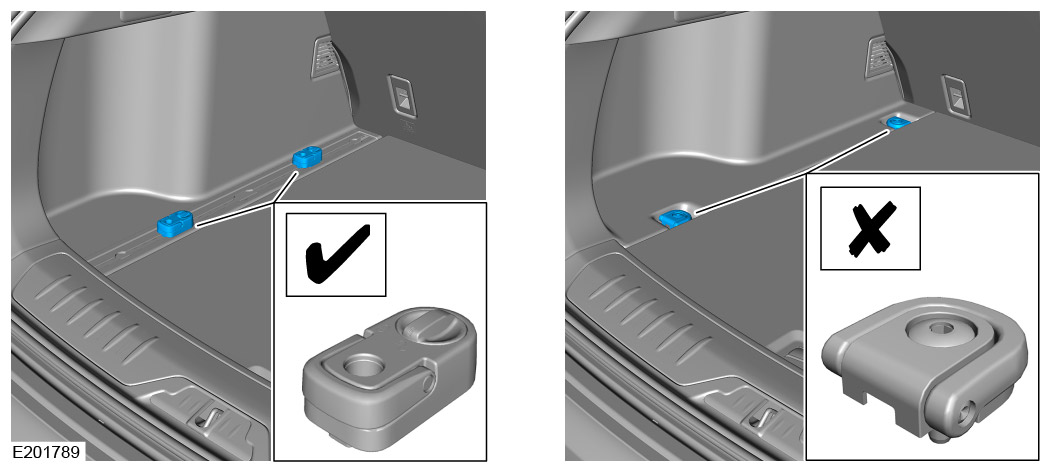 E201789