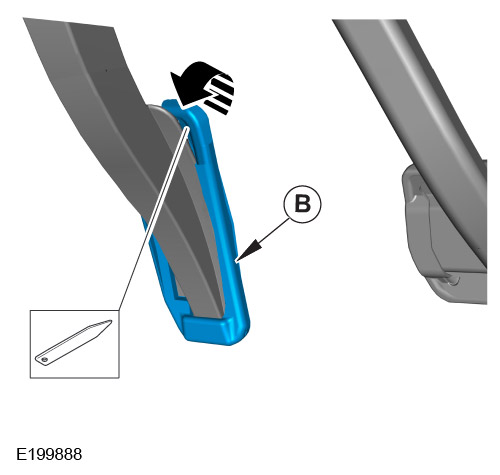 B

E199888