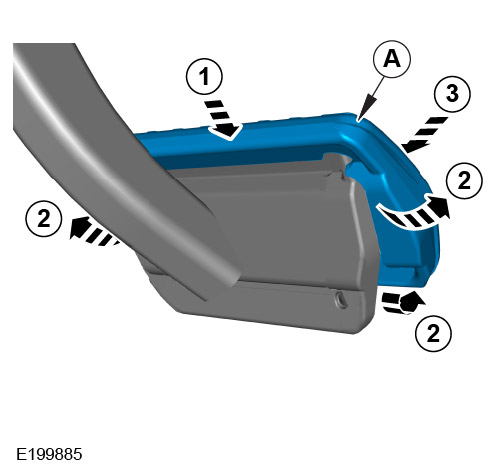 1
A
3
2
2
2
E199885