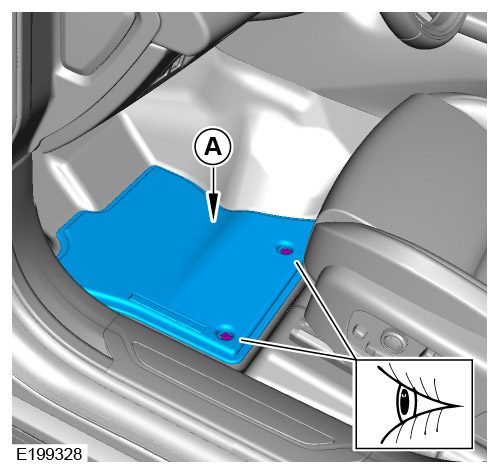 A

E199328