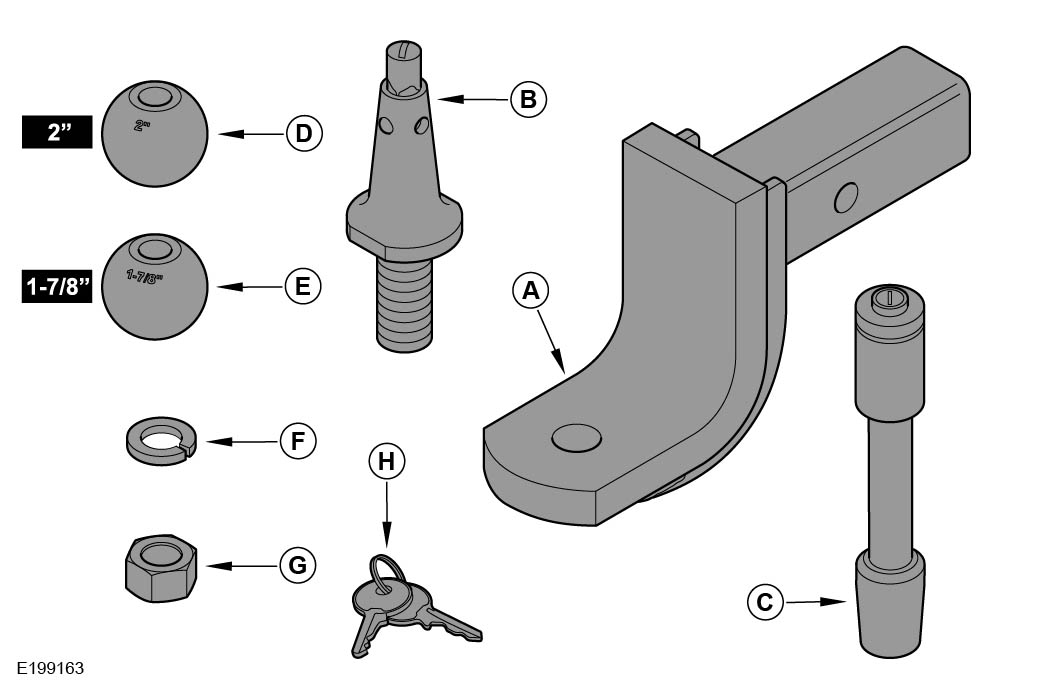 2"
2"
D
B
1-7/8"
1-7/8"
E
A
F
H
G
C
E199163