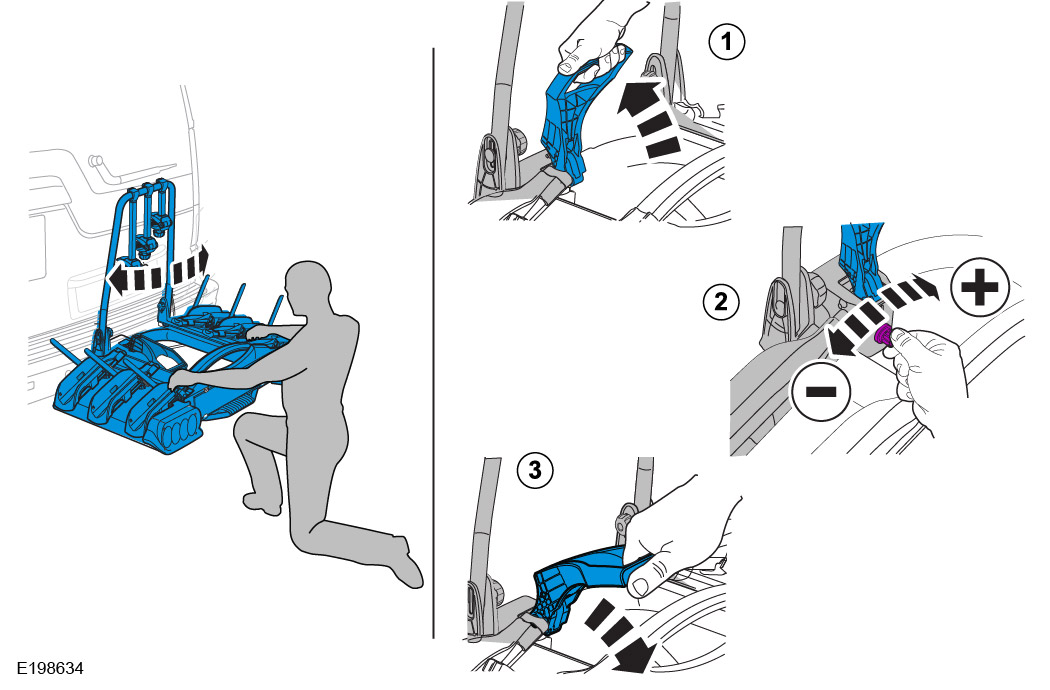 1

2

+

−

3

E198634