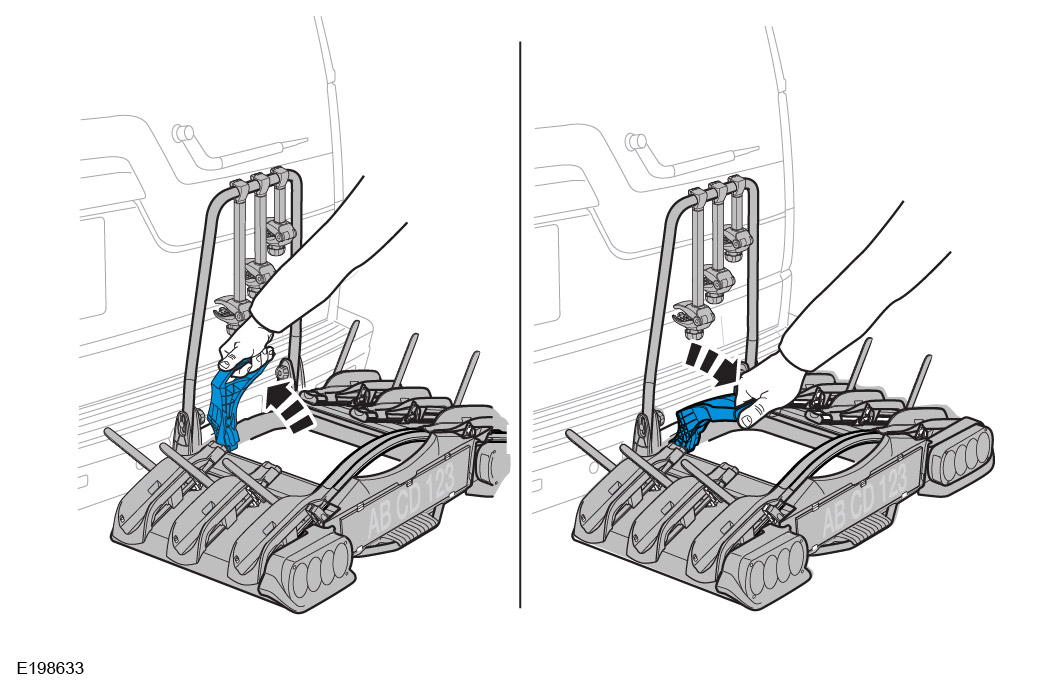 AB CD 123

AB CD 123

E198633