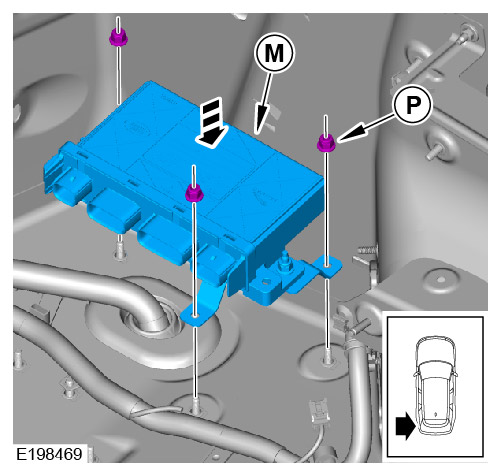 M
P
E198469