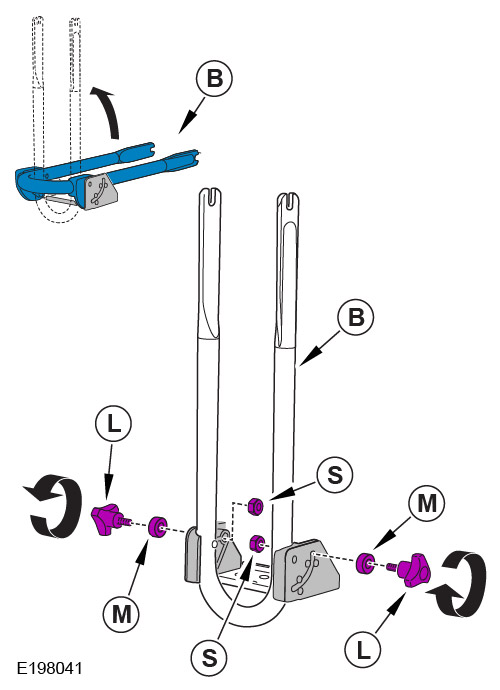 B

B

L

S

M

M

S

L

E198041