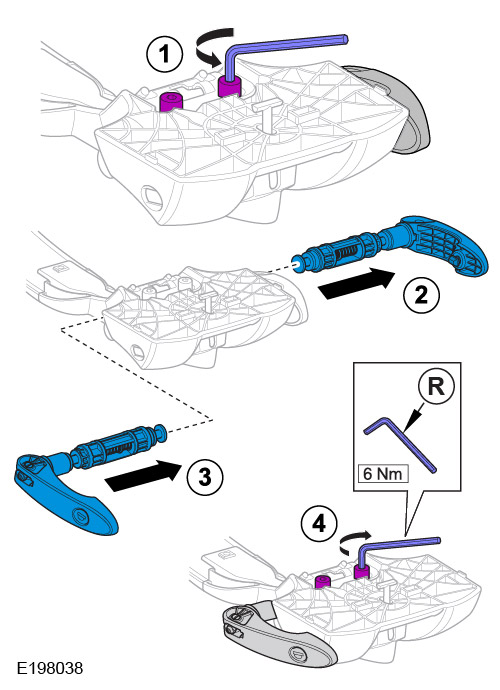 1

2

R

6 Nm

3

4

E198038