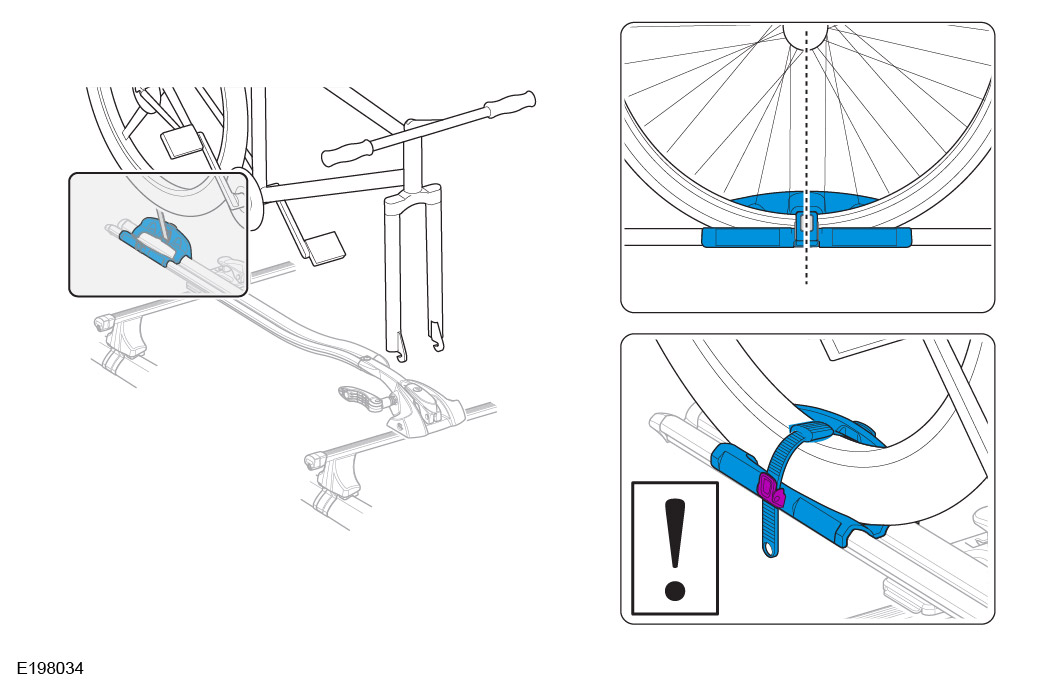 !

E198034