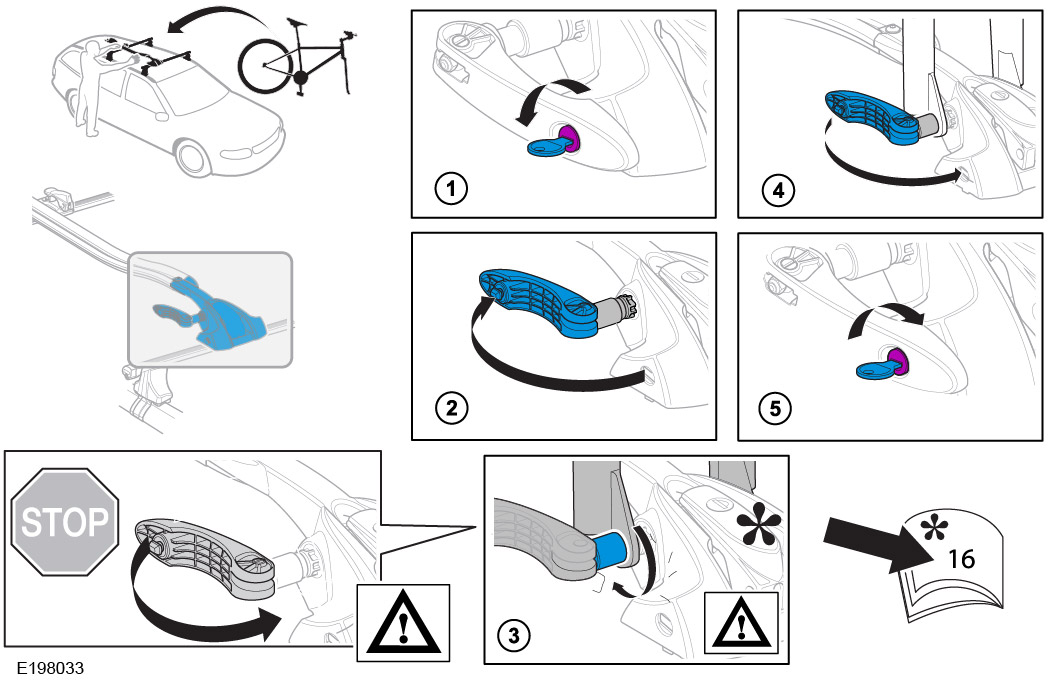 1

4

2

5

STOP

3

16

E198033