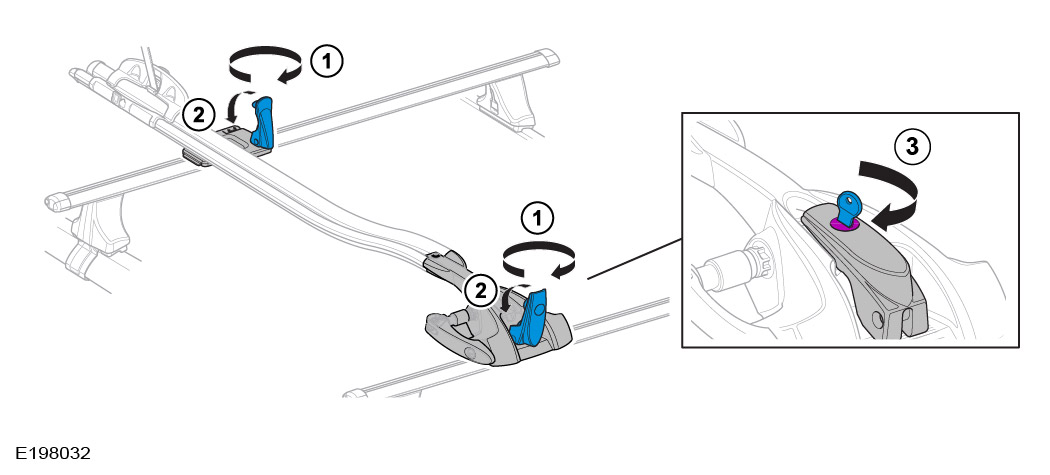 1
2
1
2
3
E198032