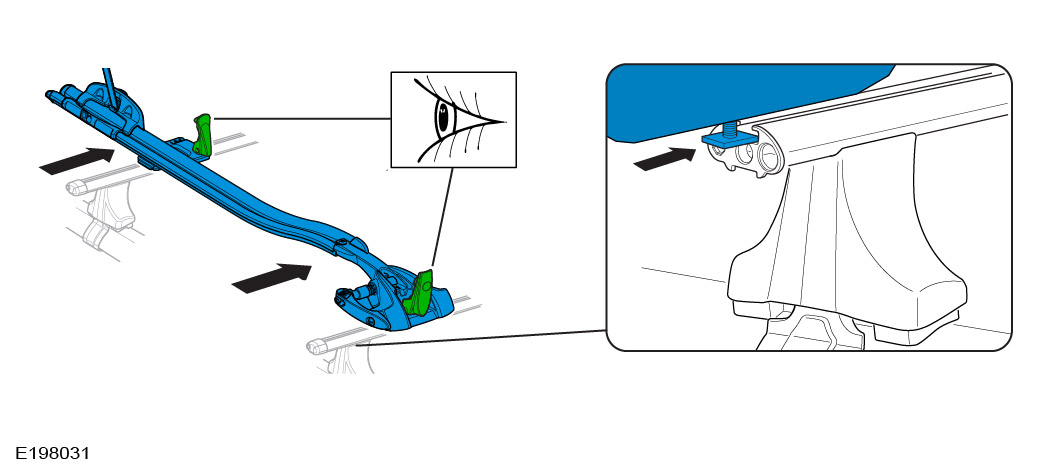 E198031